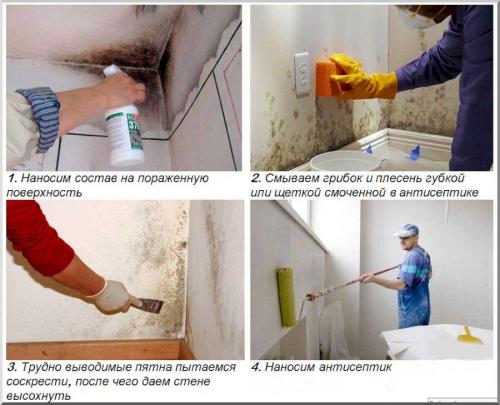 1. Наносим состав на пораженную поверхность

2. Смываем грибок и плесень губкой или щеткой смоченной в антисептике

3. Трудно выводимые пятна пытаемся соскрести, после чего даем стене высохнуть

4. Наносим антисептик