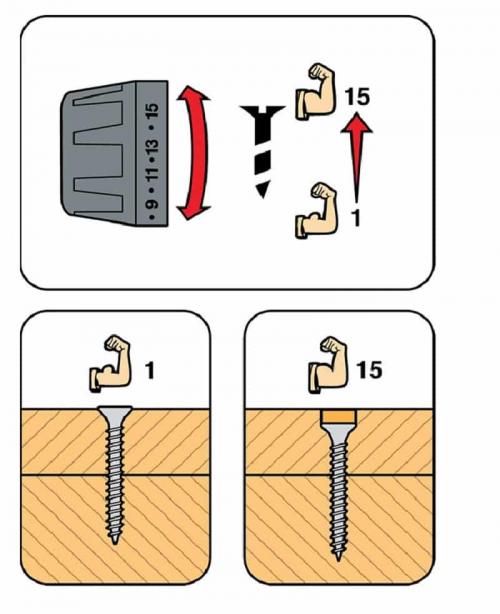 • 9 • 11 • 13 • 15

15

1

1

15