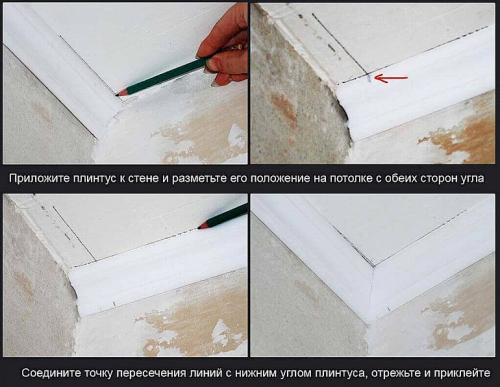 Приложите плинтус к стене и разметьте его положение на потолке с обеих сторон угла

Соедините точку пересечения линий с нижним углом плинтуса, отрежьте и приклейте