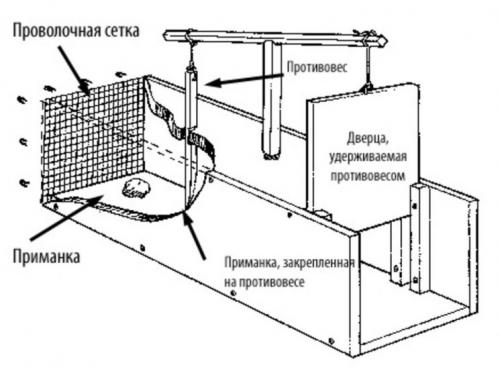 Проволочная сетка

Противовес

Дверца, удерживаемая противовесом

Приманка

Приманка, закрепленная на противовесе