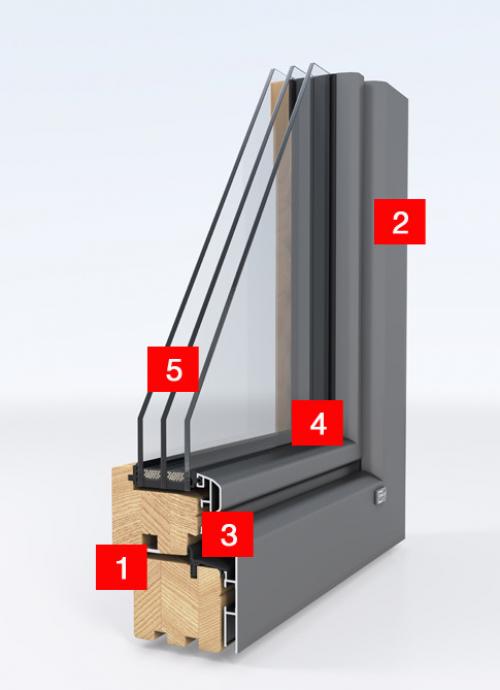 2
5
4
3
1