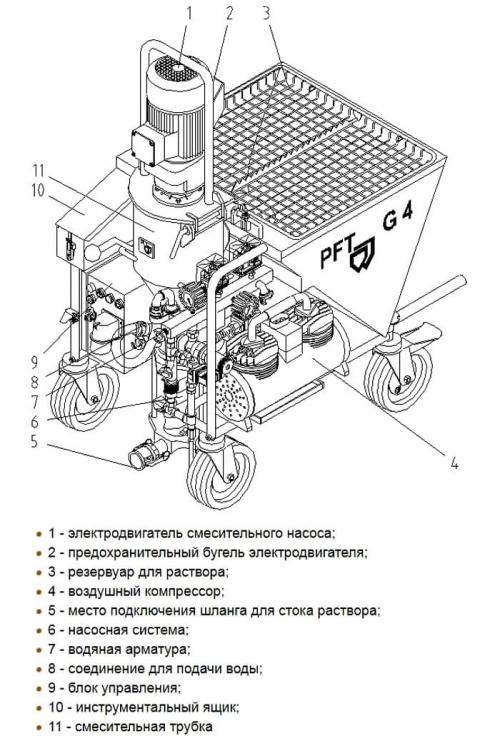 1 2 3

11
10

PFT G 4

9
8
7
6
5

4

- 1 - электродвигатель смесительного насоса;
- 2 - предохранительный бугель электродвигателя;
- 3 - резервуар для раствора;
- 4 - воздушный компрессор;
- 5 - место подключения шланга для стока раствора;
- 6 - насосная система;
- 7 - водяная арматура;
- 8 - соединение для подачи воды;
- 9 - блок управления;
- 10 - инструментальный ящик;
- 11 - смесительная трубка